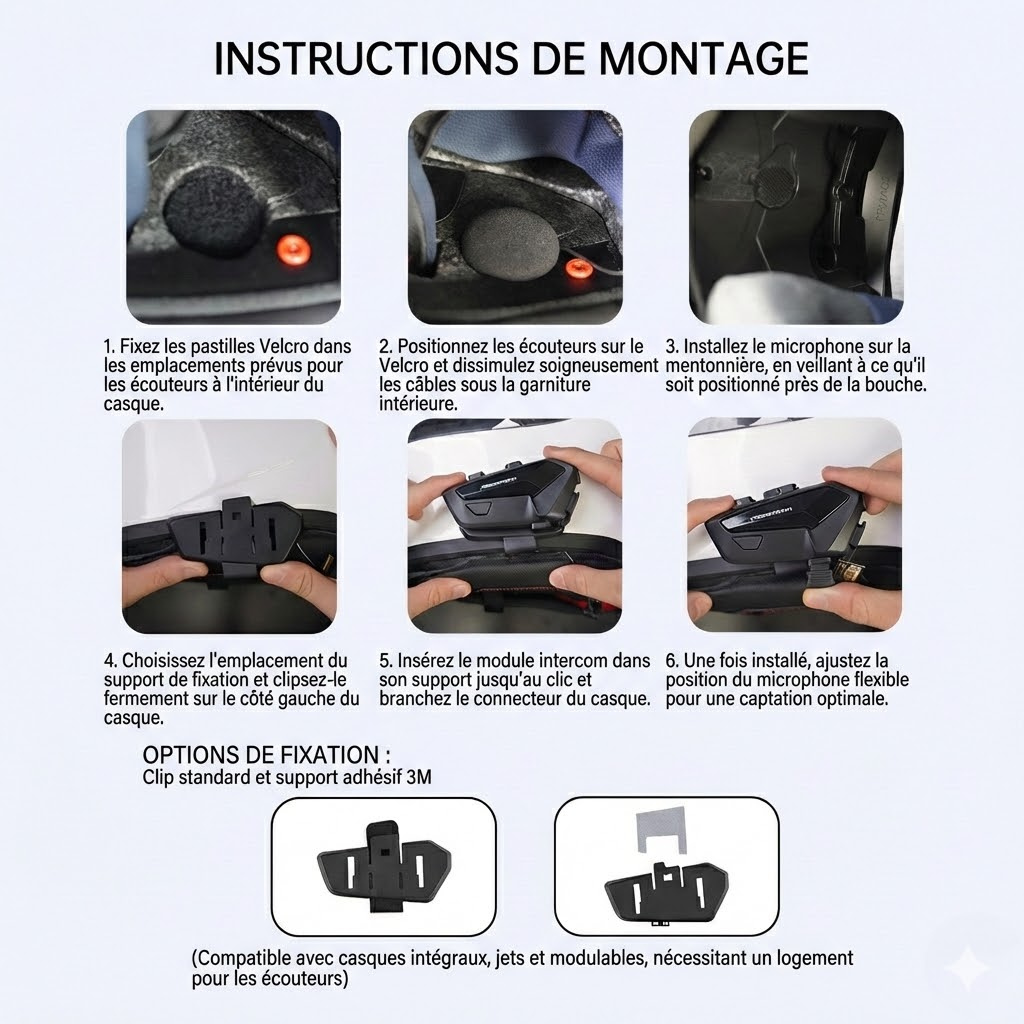 INSTRUCTIONS DE MONTAGE

1. Fixez les pastilles Velcro dans les emplacements prévus pour les écouteurs à l'intérieur du casque.

2. Positionnez les écouteurs sur le Velcro et dissimulez soigneusement les câbles sous la garniture intérieure.

3. Installez le microphone sur la mentonnière, en veillant à ce qu'il soit positionné près de la bouche.

4. Choisissez l'emplacement du support de fixation et clipsez-le fermement sur le côté gauche du casque.

5. Insérez le module intercom dans son support jusqu'au clic et branchez le connecteur du casque.

6. Une fois installé, ajustez la position du microphone flexible pour une captation optimale.

OPTIONS DE FIXATION :
Clip standard et support adhésif 3M

(Compatible avec casques intégraux, jets et modulables, nécessitant un logement pour les écouteurs)